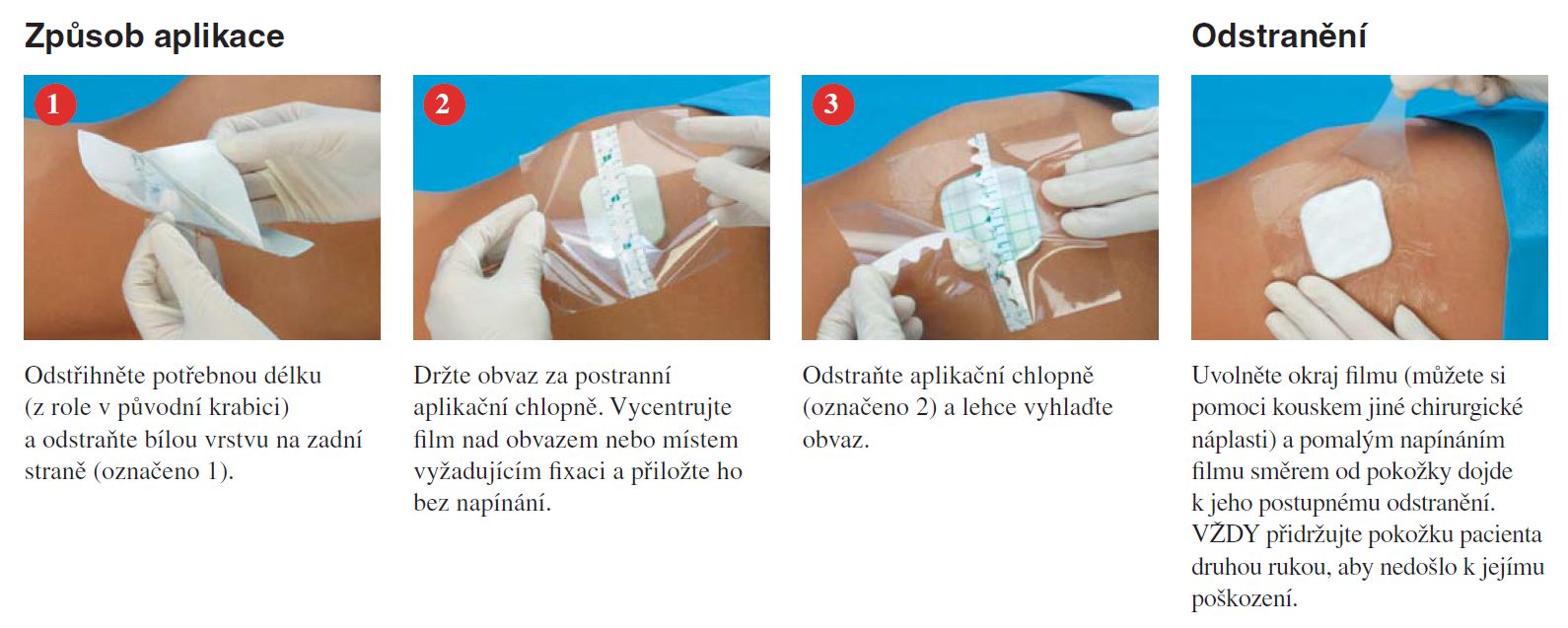 Způsob aplikace

1

Odstřihněte potřebnou délku (z role v původní krabici) a odstraňte bílou vrstvu na zadní straně (označeno 1).

2

Držte obvaz za postranní aplikační chlopně. Vycentrujte film nad obvazem nebo místem vyžadujícím fixaci a přiložte ho bez napínání.

3

Odstraňte aplikační chlopně (označeno 2) a lehce vyhlaďte obvaz.

Odstranění

Uvolněte okraj filmu (můžete si pomoci kouskem jiné chirurgické náplasti) a pomalým napínáním filmu směrem od pokožky dojde k jeho postupnému odstranění. VŽDY přidržujte pokožku pacienta druhou rukou, aby nedošlo k jejímu poškození.